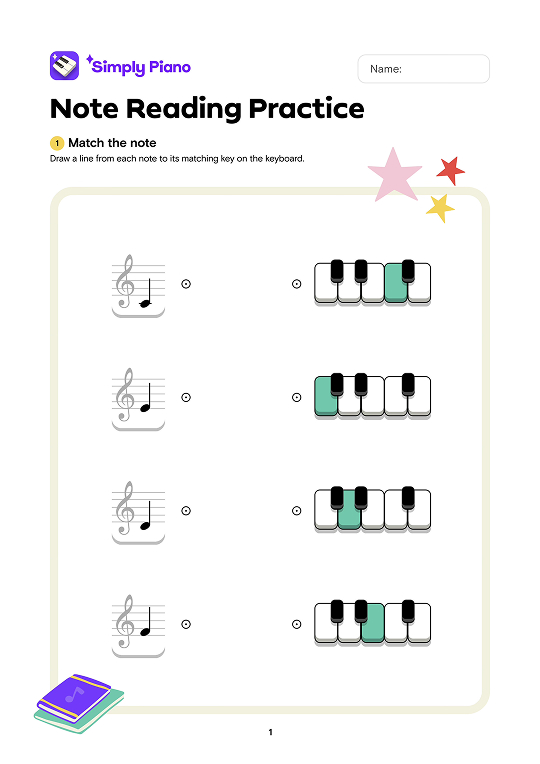 Simply Piano

Name:

Note Reading Practice

1 Match the note

Draw a line from each note to its matching key on the keyboard.

1